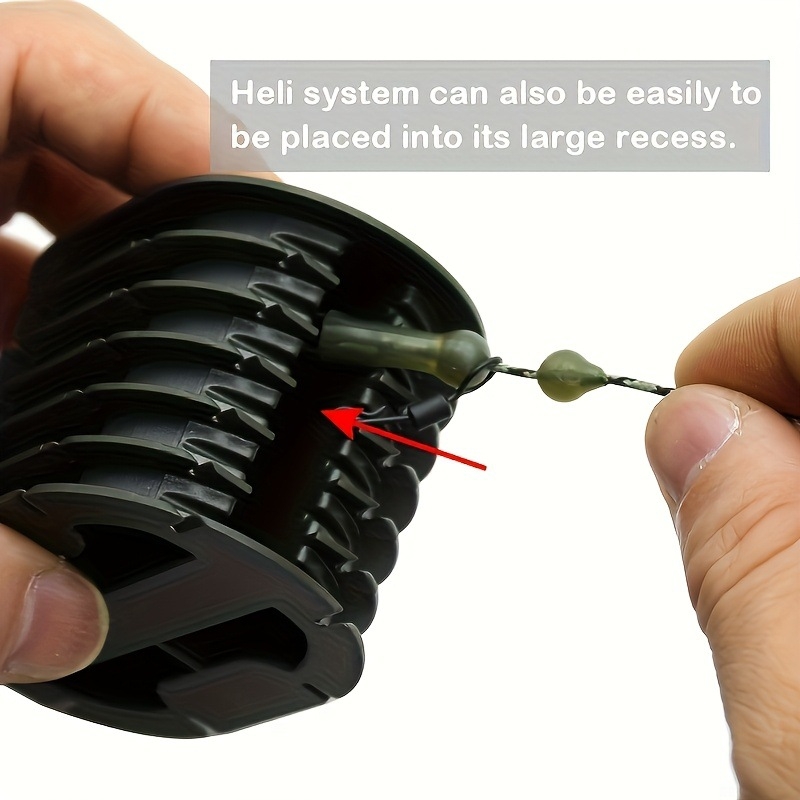 Heli system can also be easily to be placed into its large recess.