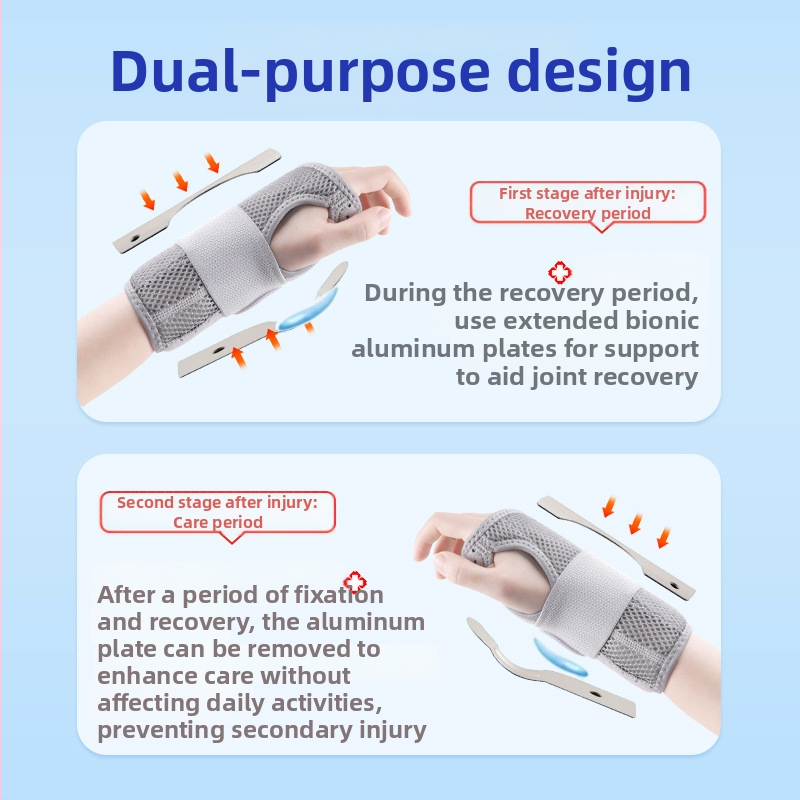 Dual-purpose design

First stage after injury:
Recovery period

During the recovery period, use extended bionic aluminum plates for support to aid joint recovery

Second stage after injury:
Care period

After a period of fixation and recovery, the aluminum plate can be removed to enhance care without affecting daily activities, preventing secondary injury