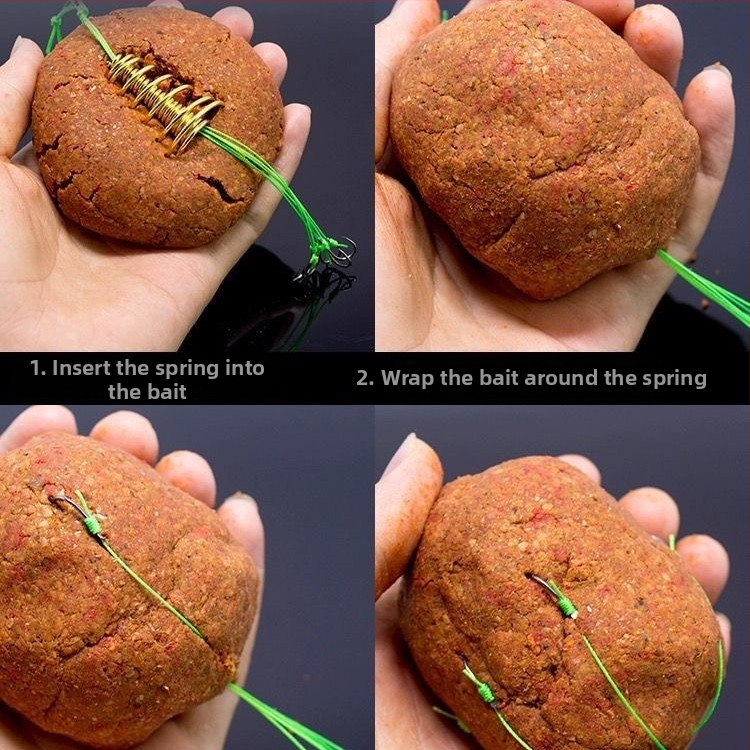 1. Insert the spring into the bait

2. Wrap the bait around the spring