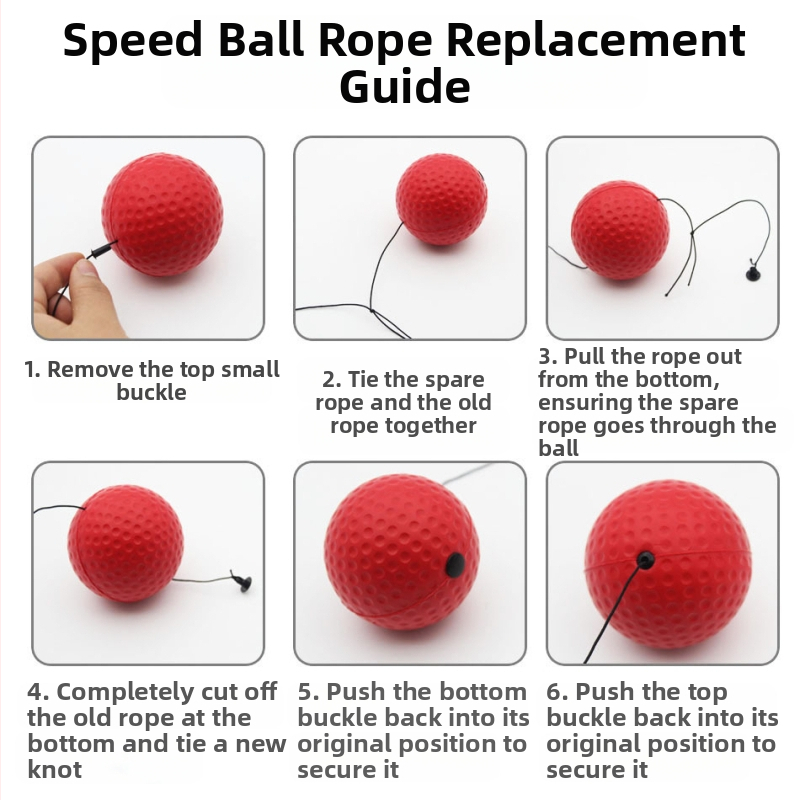 Speed Ball Rope Replacement Guide

1. Remove the top small buckle

2. Tie the spare rope and the old rope together

3. Pull the rope out from the bottom, ensuring the spare rope goes through the ball

4. Completely cut off the old rope at the bottom and tie a new knot

5. Push the bottom buckle back into its original position to secure it

6. Push the top buckle back into its original position to secure it