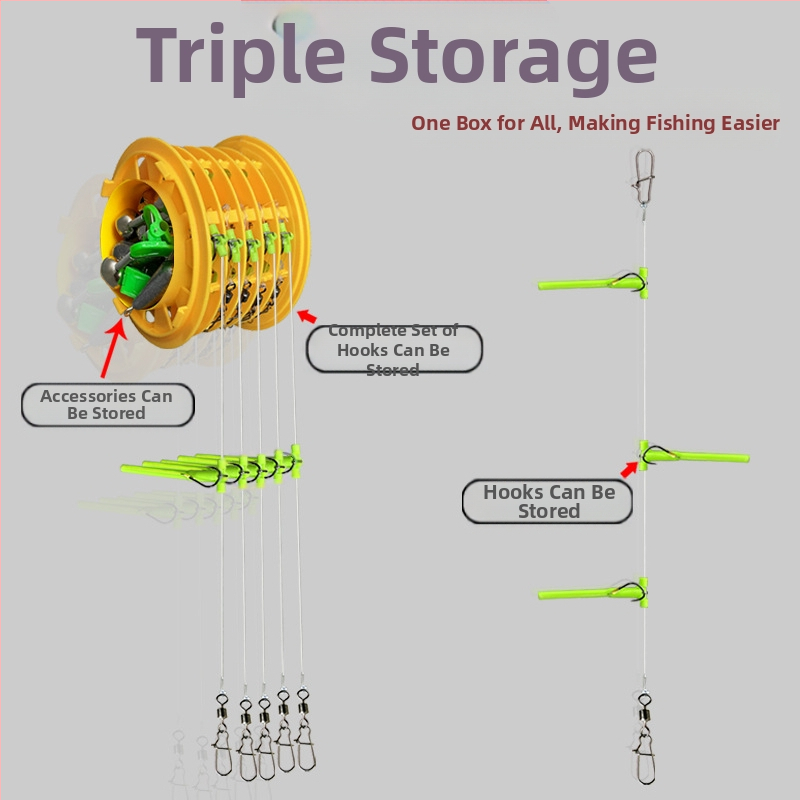 Triple Storage

One Box for All, Making Fishing Easier

Complete Set of Hooks Can Be Stored

Accessories Can Be Stored

Hooks Can Be Stored