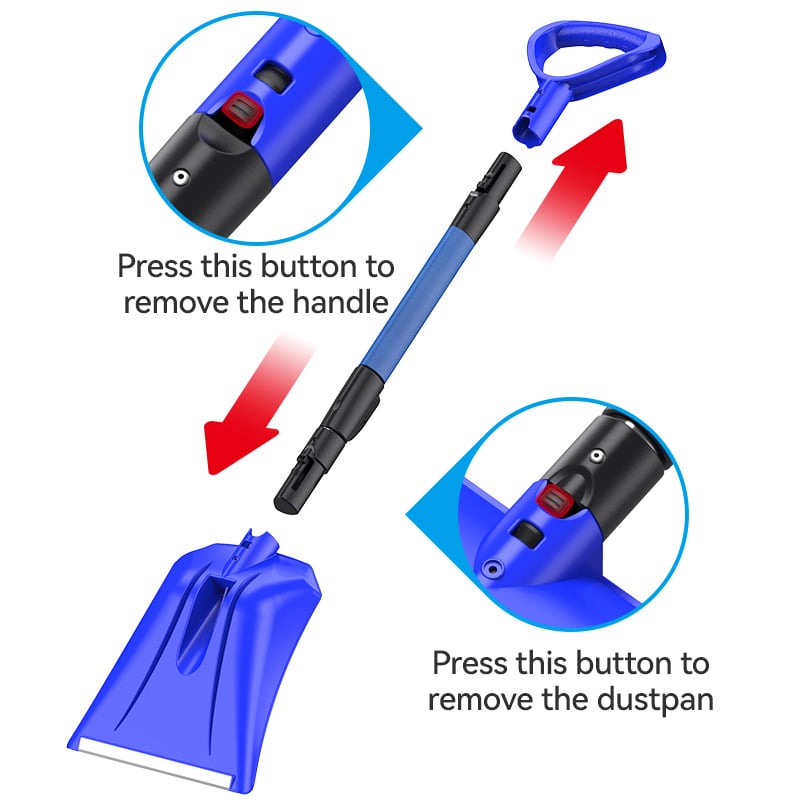 Press this button to remove the handle

Press this button to remove the dustpan