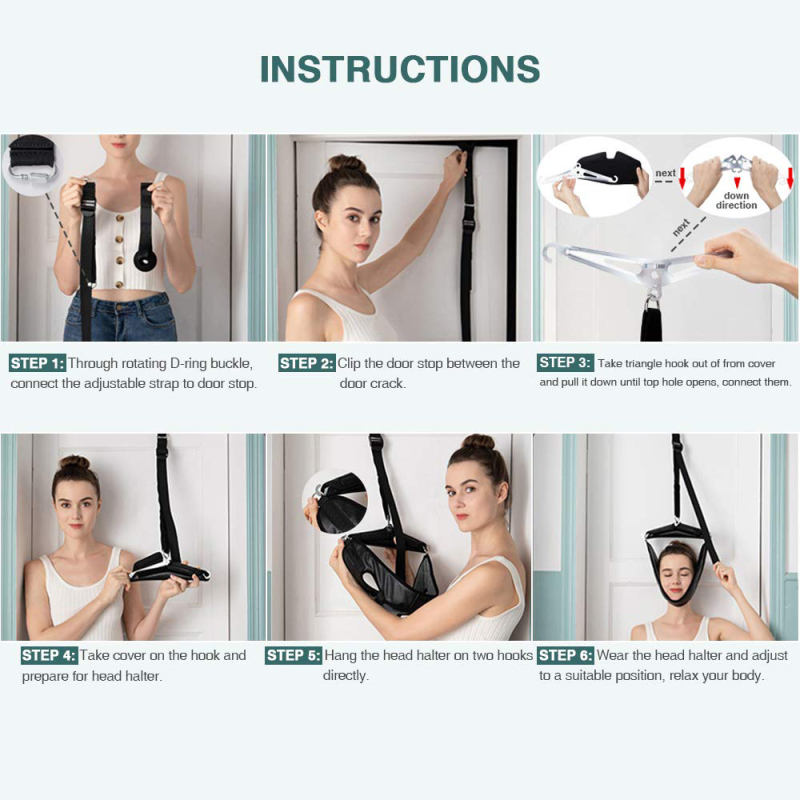 INSTRUCTIONS

next

down direction

next

STEP 1: Through rotating D-ring buckle, connect the adjustable strap to door stop.

STEP 2: Clip the door stop between the door crack.

STEP 3: Take triangle hook out of from cover and pull it down until top hole opens, connect them.

STEP 4: Take cover on the hook and prepare for head halter.

STEP 5: Hang the head halter on two hooks directly.

STEP 6: Wear the head halter and adjust to a suitable position, relax your body.