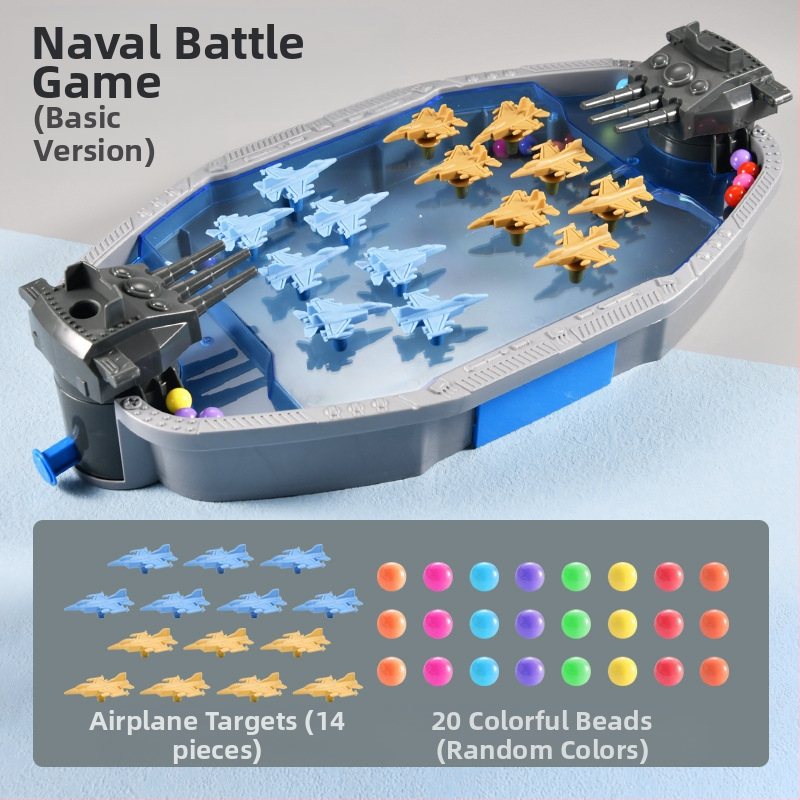 Naval Battle Game
(Basic Version)

Airplane Targets (14 pieces)

20 Colorful Beads (Random Colors)