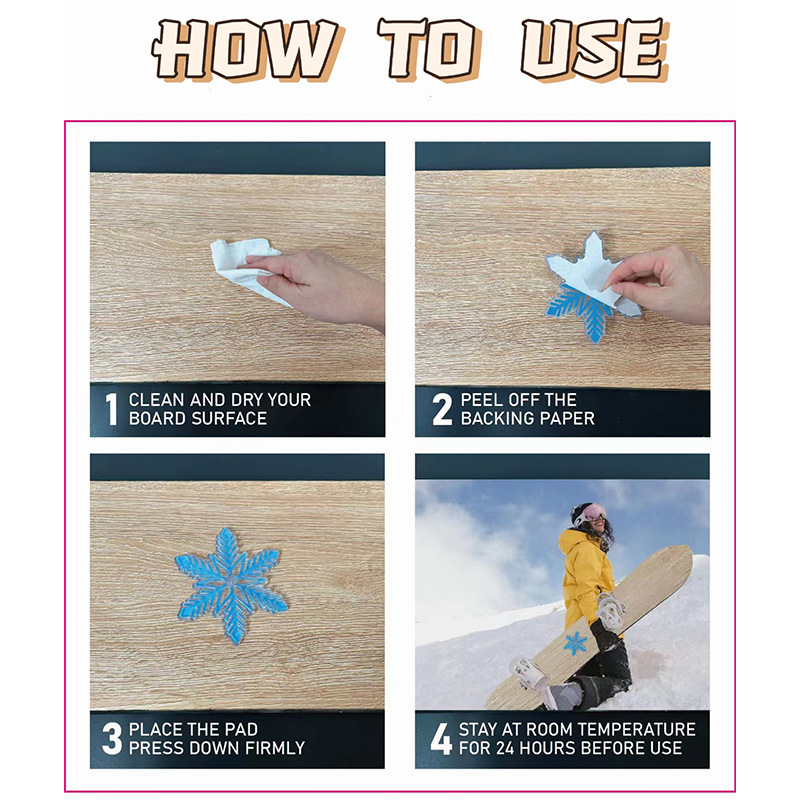 HOW TO USE

1 CLEAN AND DRY YOUR BOARD SURFACE

2 PEEL OFF THE BACKING PAPER

3 PLACE THE PAD PRESS DOWN FIRMLY

4 STAY AT ROOM TEMPERATURE FOR 24 HOURS BEFORE USE