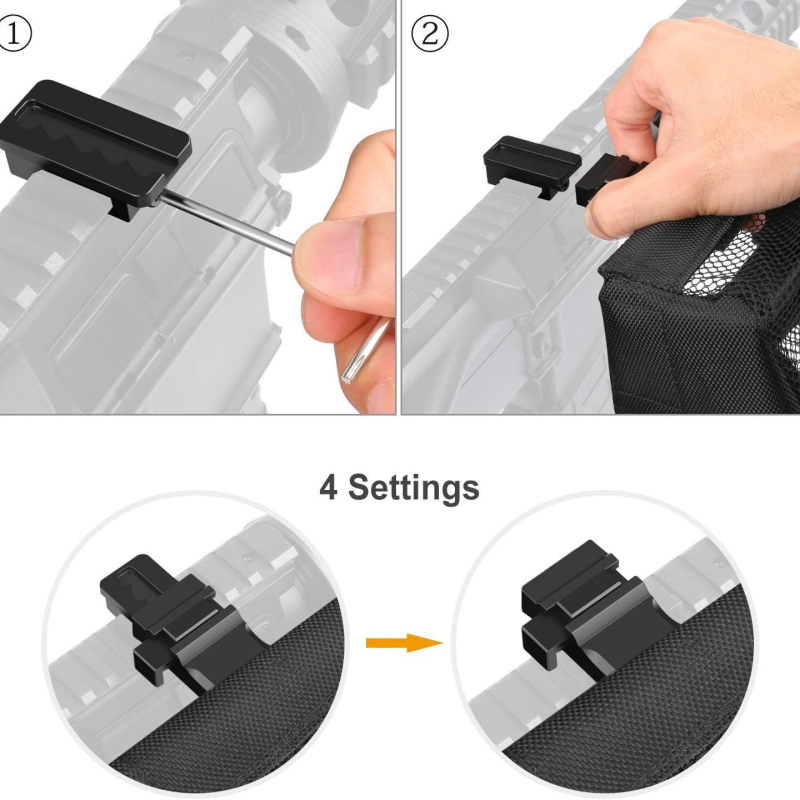 ①

②

4 Settings