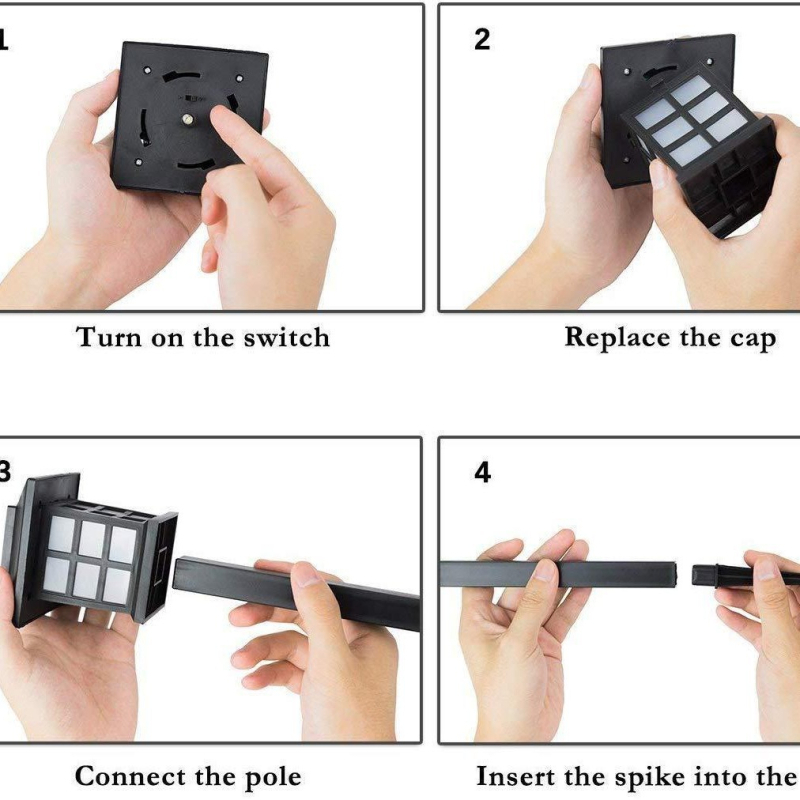 1

Turn on the switch

2

Replace the cap

3

Connect the pole

4

Insert the spike into the