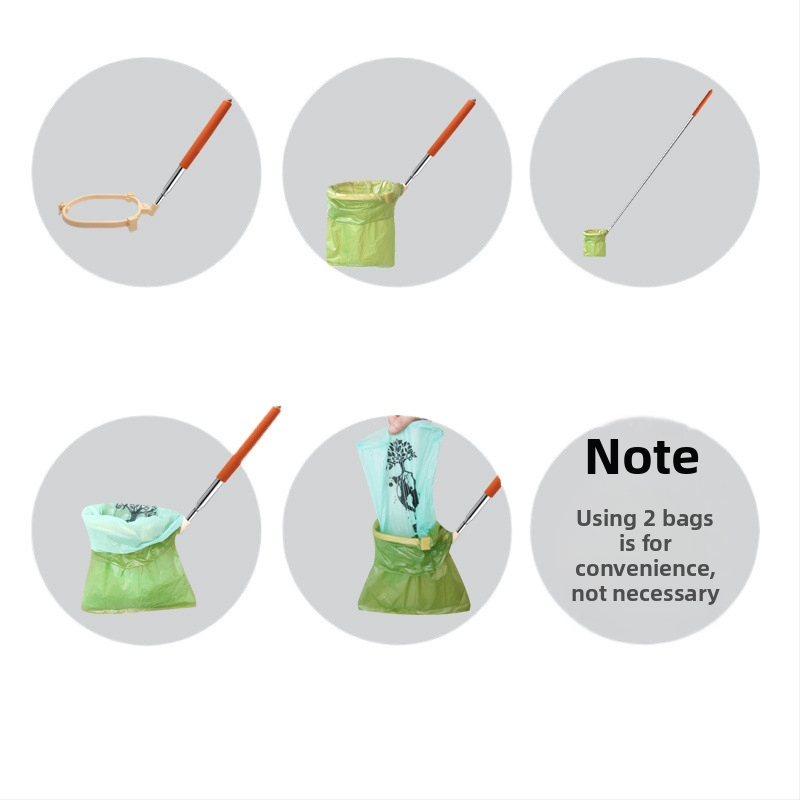 Note

Using 2 bags is for convenience, not necessary