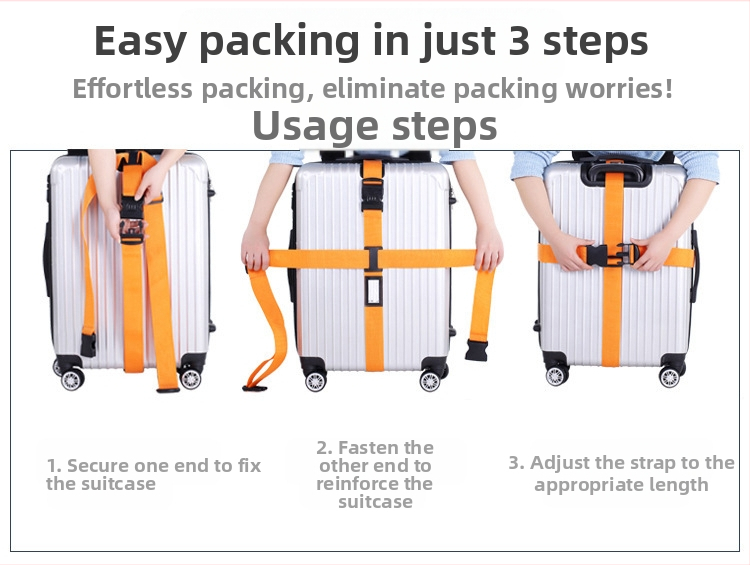 Easy packing in just 3 steps

Effortless packing, eliminate packing worries!

Usage steps

1. Secure one end to fix the suitcase

2. Fasten the other end to reinforce the suitcase

3. Adjust the strap to the appropriate length