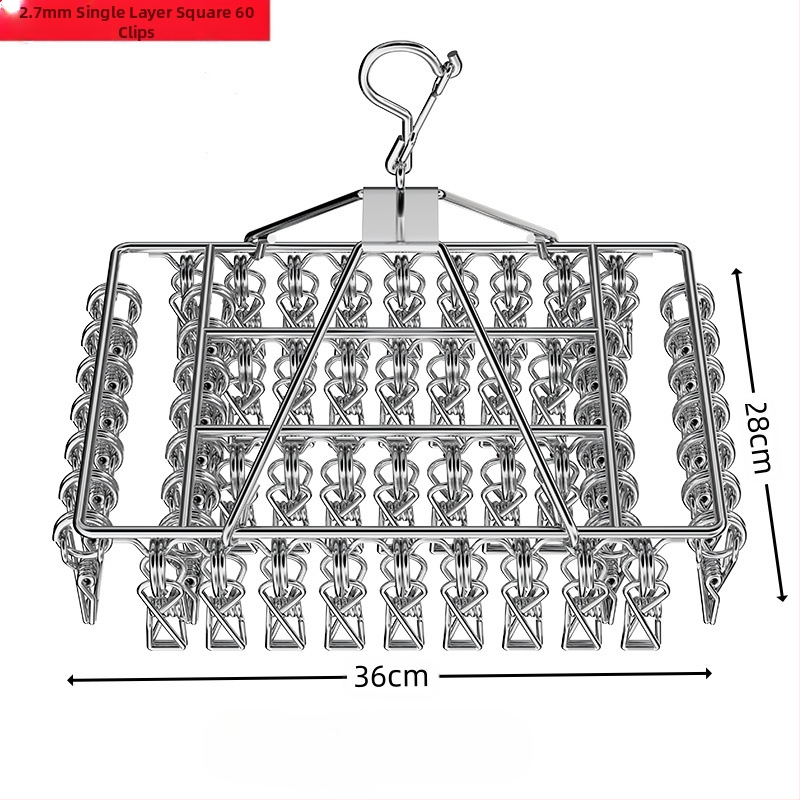 2.7mm Single Layer Square 60 Clips

28cm

36cm