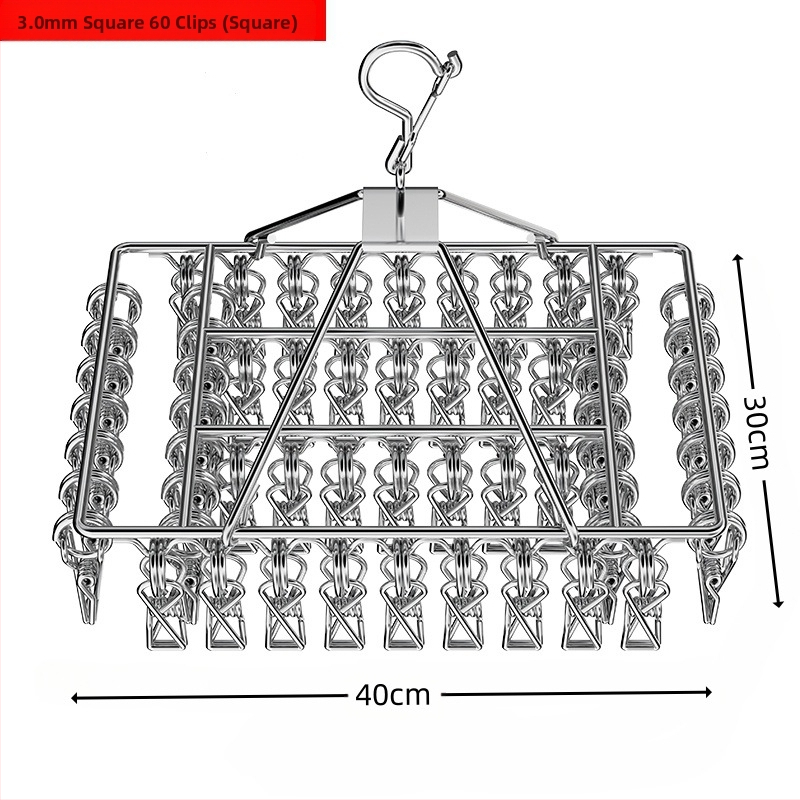 3.0mm Square 60 Clips (Square)

30cm

40cm