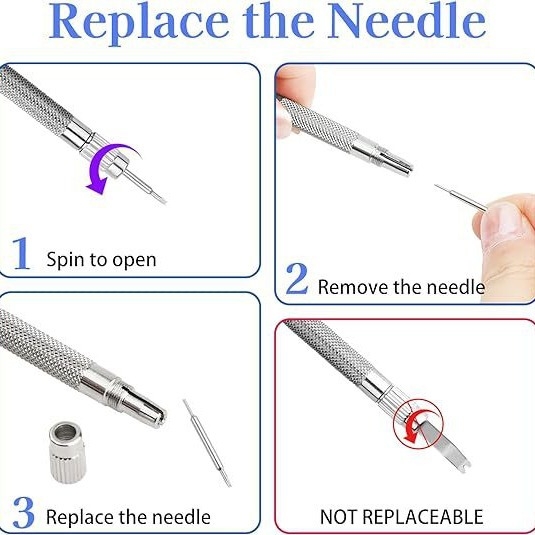 Replace the Needle

1 Spin to open

2 Remove the needle

3 Replace the needle

NOT REPLACEABLE