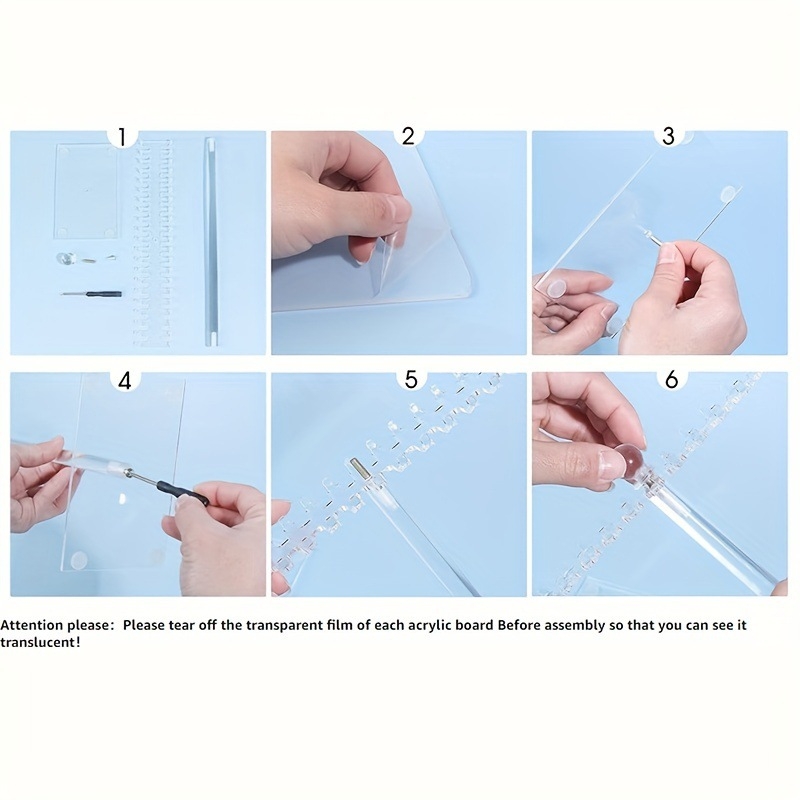 1

2

3

4

5

6

Attention please: Please tear off the transparent film of each acrylic board Before assembly so that you can see it translucent!