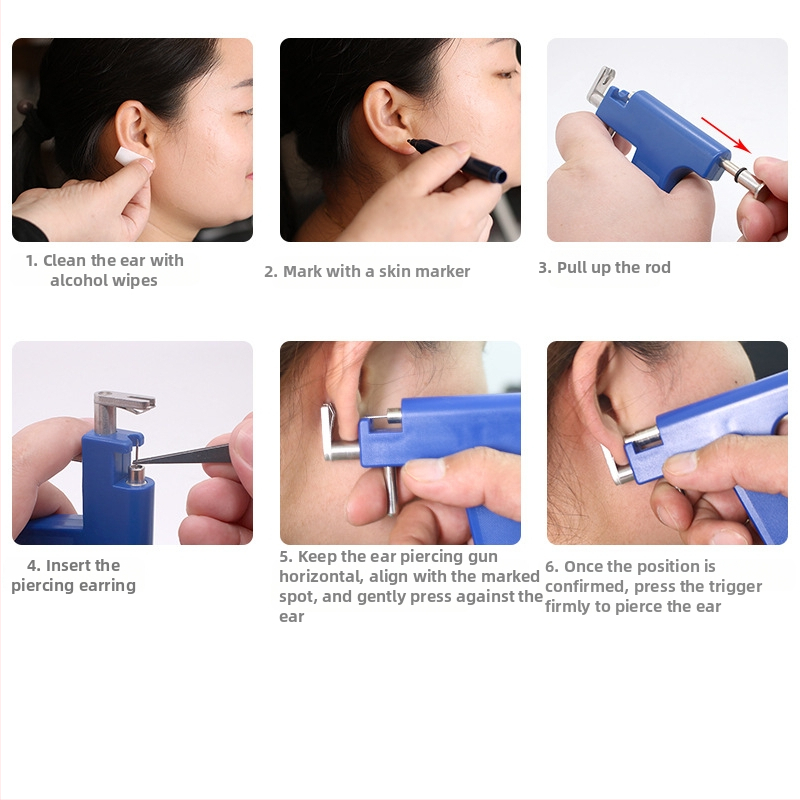 1. Clean the ear with alcohol wipes

2. Mark with a skin marker

3. Pull up the rod

4. Insert the piercing earring

5. Keep the ear piercing gun horizontal, align with the marked spot, and gently press against the ear

6. Once the position is confirmed, press the trigger firmly to pierce the ear