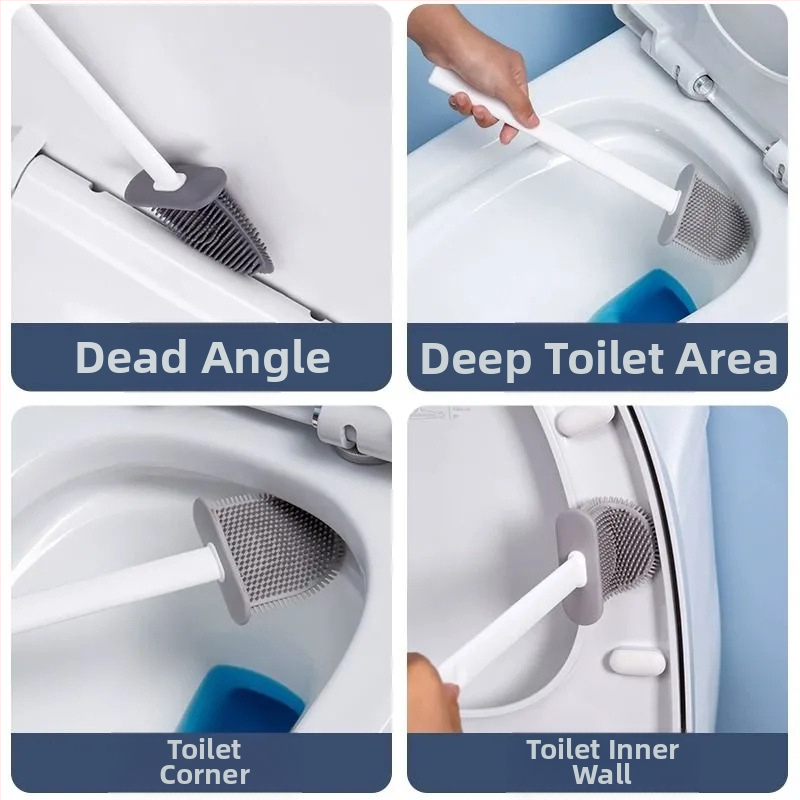 Dead Angle

Deep Toilet Area

Toilet Corner

Toilet Inner Wall