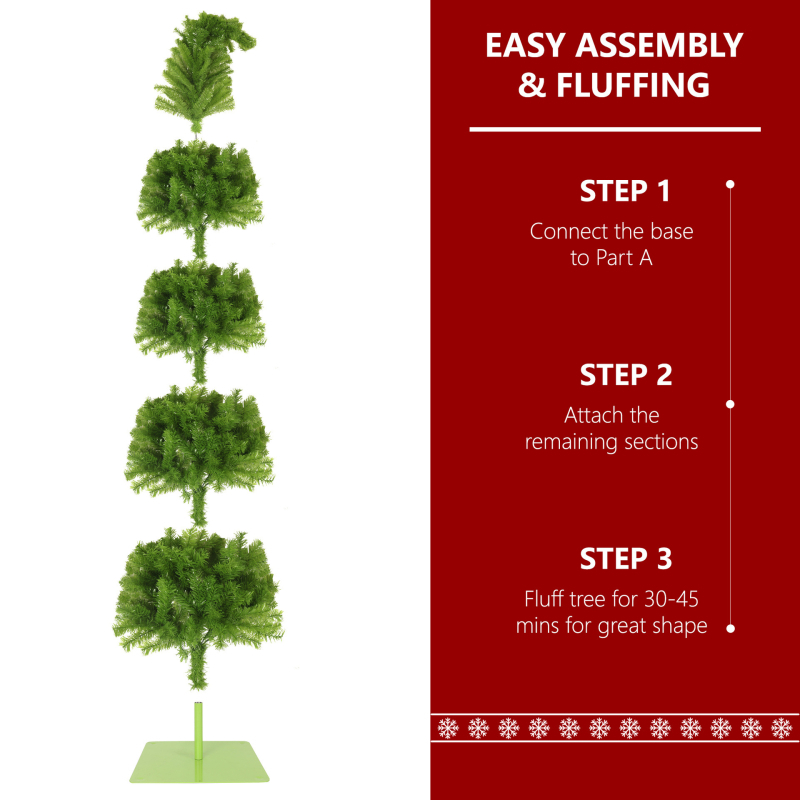 EASY ASSEMBLY & FLUFFING

STEP 1
Connect the base to Part A

STEP 2
Attach the remaining sections

STEP 3
Fluff tree for 30-45 mins for great shape