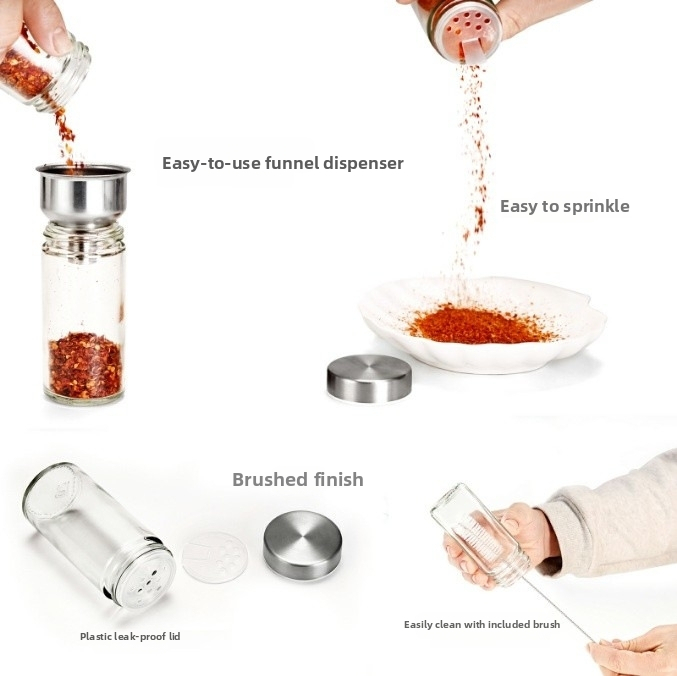 Easy-to-use funnel dispenser

Easy to sprinkle

Brushed finish

Plastic leak-proof lid

Easily clean with included brush