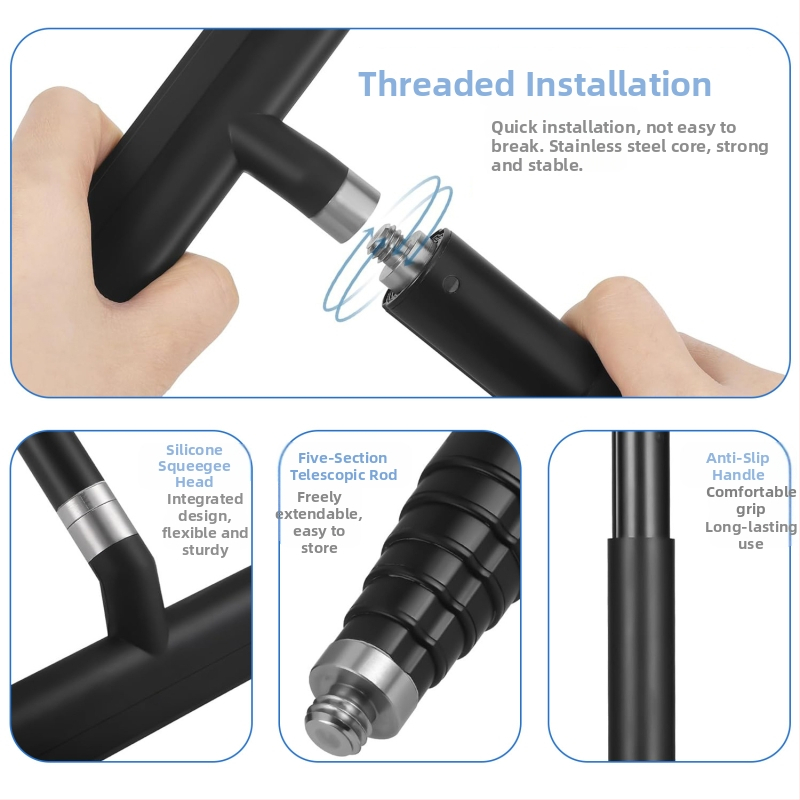 Threaded Installation

Quick installation, not easy to break. Stainless steel core, strong and stable.

Silicone Squeegee Head
Integrated design, flexible and sturdy

Five-Section Telescopic Rod
Freely extendable, easy to store

Anti-Slip Handle
Comfortable grip
Long-lasting use