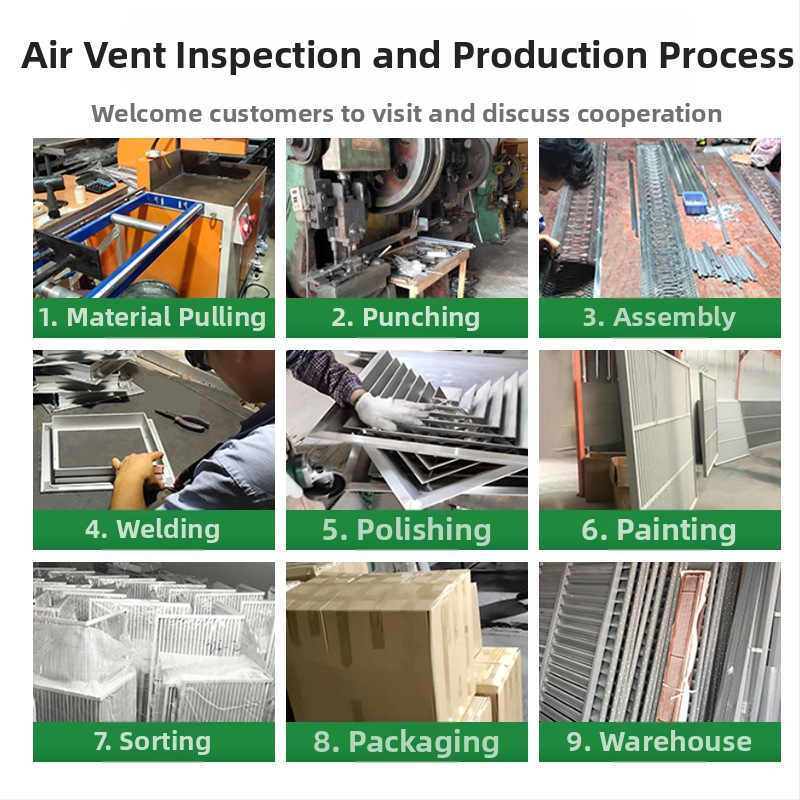 Air Vent Inspection and Production Process

Welcome customers to visit and discuss cooperation

1. Material Pulling

2. Punching

3. Assembly

4. Welding

5. Polishing

6. Painting

7. Sorting

8. Packaging

9. Warehouse