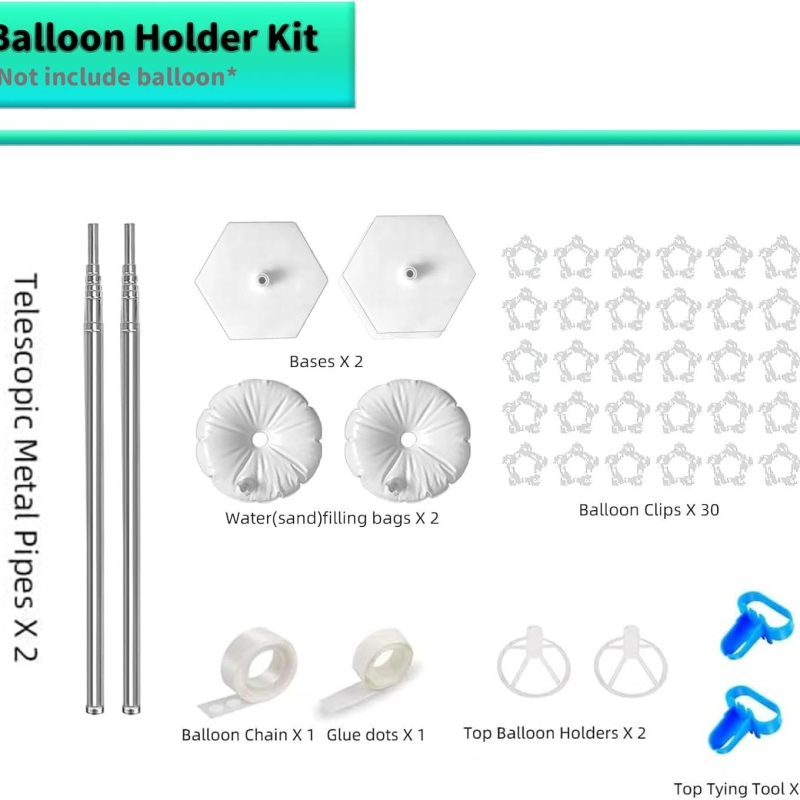 Balloon Holder Kit
Not include balloon*

Telescopic Metal Pipes X 2

Bases X 2

Water(sand)filling bags X 2

Balloon Clips X 30

Balloon Chain X 1 Glue dots X 1

Top Balloon Holders X 2

Top Tying Tool X