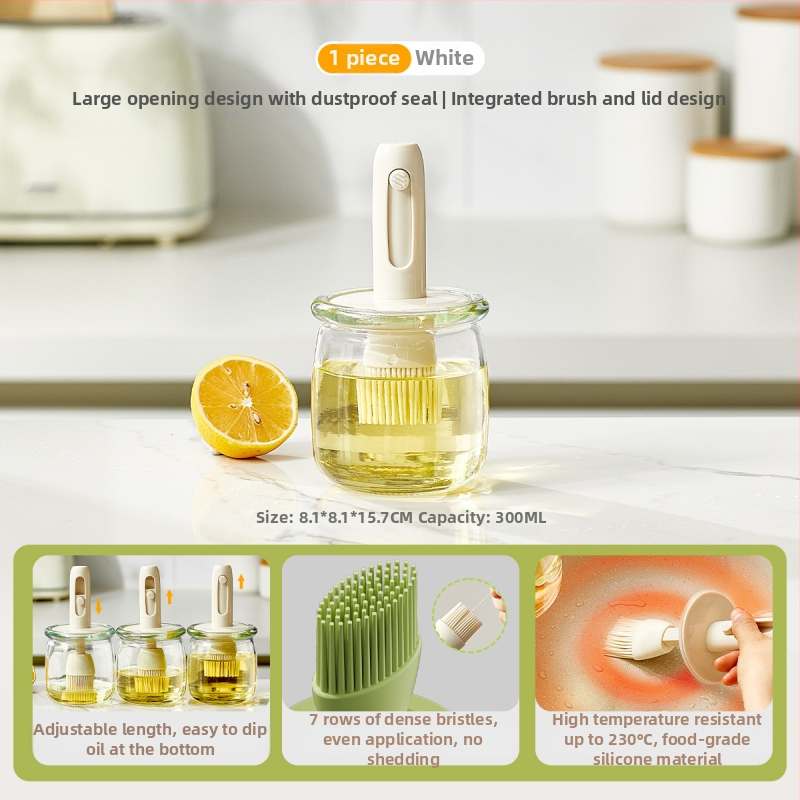 1 piece White

Large opening design with dustproof seal | Integrated brush and lid design

Size: 8.1*8.1*15.7CM Capacity: 300ML

Adjustable length, easy to dip oil at the bottom

7 rows of dense bristles, even application, no shedding

High temperature resistant up to 230℃, food-grade silicone material