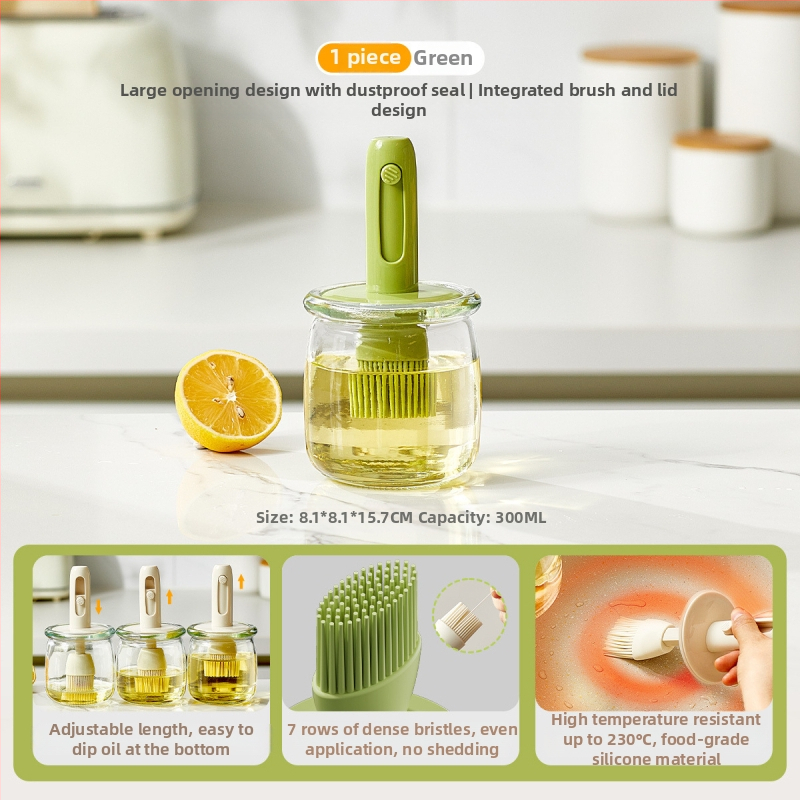 1 piece Green

Large opening design with dustproof seal | Integrated brush and lid design

Size: 8.1*8.1*15.7CM Capacity: 300ML

Adjustable length, easy to dip oil at the bottom

7 rows of dense bristles, even application, no shedding

High temperature resistant up to 230°C, food-grade silicone material