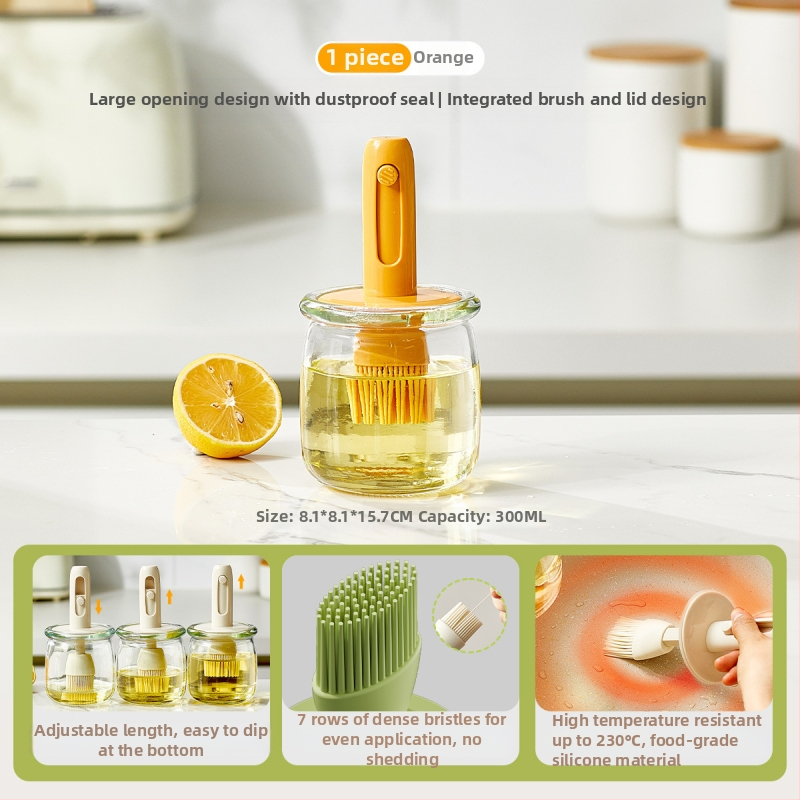 1 piece Orange

Large opening design with dustproof seal | Integrated brush and lid design

Size: 8.1*8.1*15.7CM Capacity: 300ML

Adjustable length, easy to dip at the bottom

7 rows of dense bristles for even application, no shedding

High temperature resistant up to 230°C, food-grade silicone material