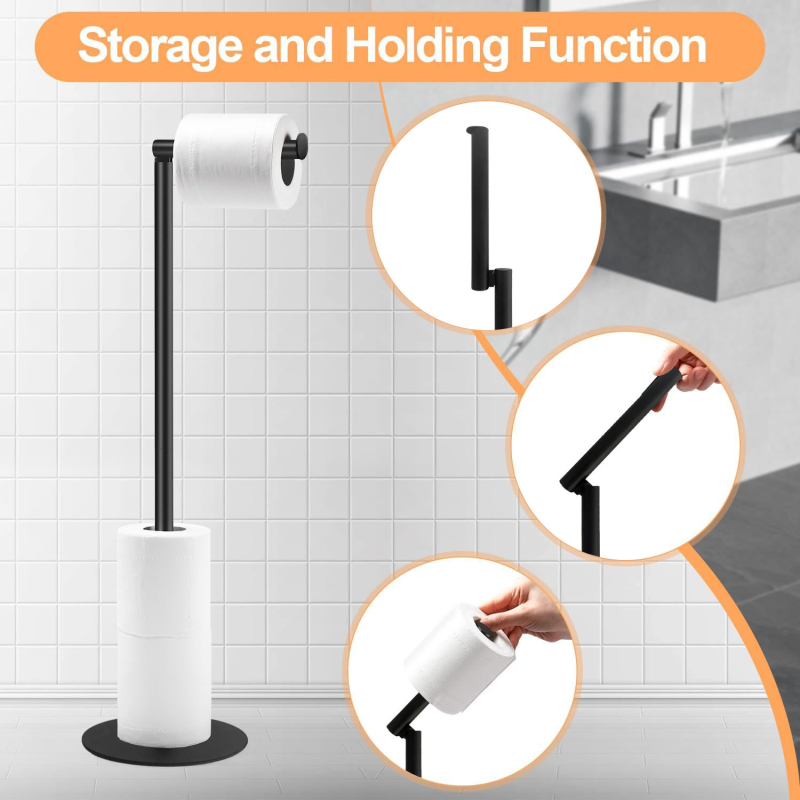 Storage and Holding Function