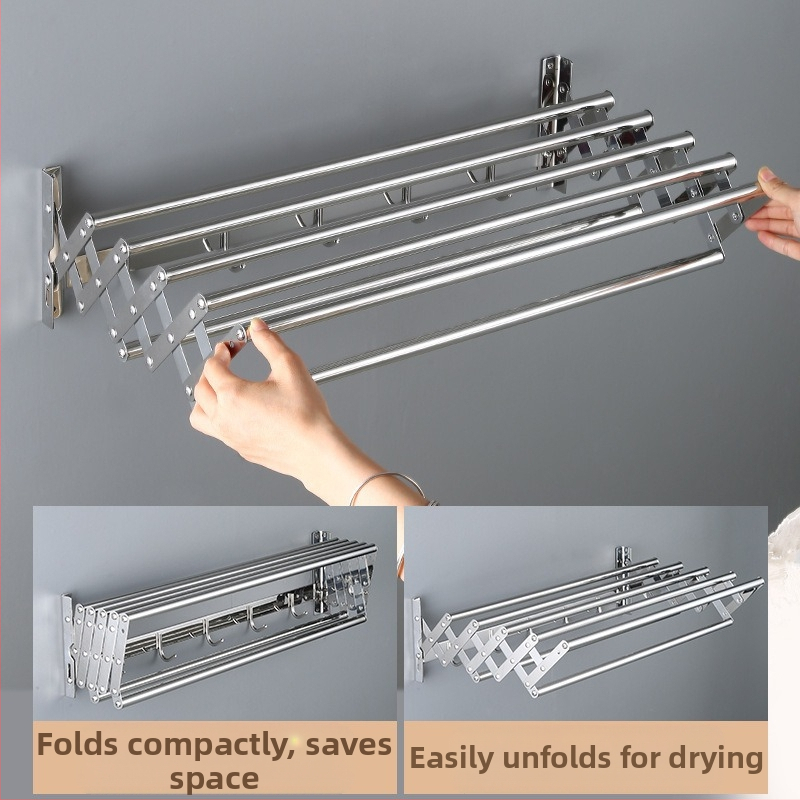 Folds compactly, saves space

Easily unfolds for drying