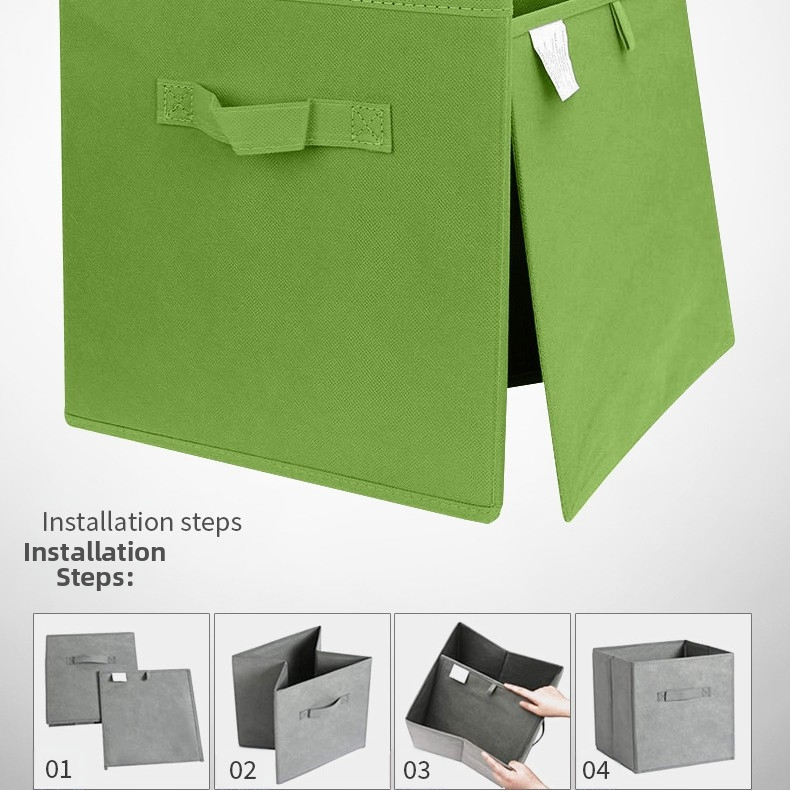 Installation steps
Installation Steps:

01

02

03

04