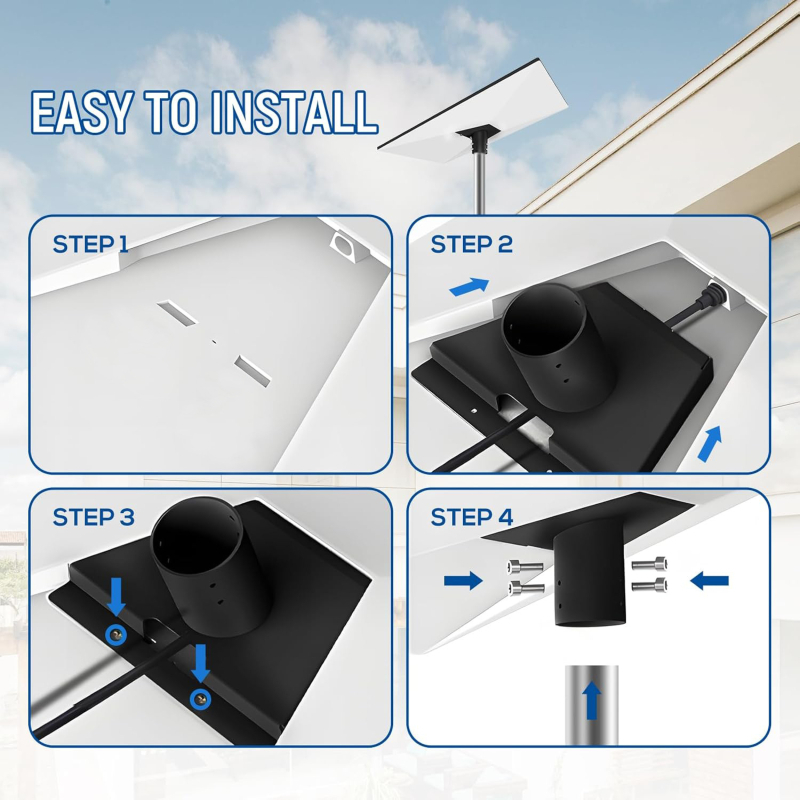 EASY TO INSTALL

STEP 1

STEP 2

STEP 3

STEP 4