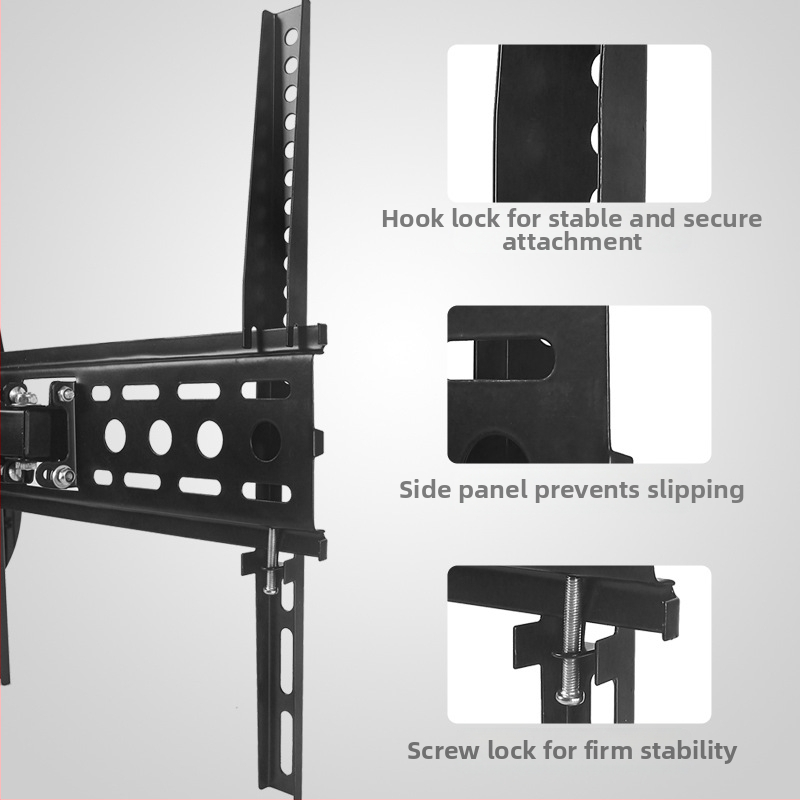 Hook lock for stable and secure attachment

Side panel prevents slipping

Screw lock for firm stability