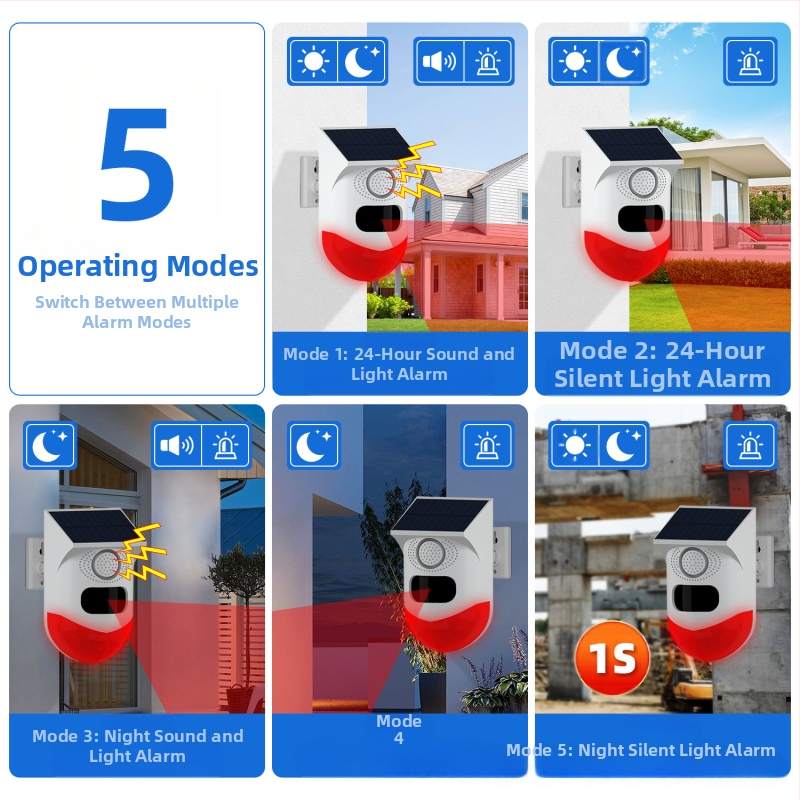 5
Operating Modes
Switch Between Multiple Alarm Modes

Mode 1: 24-Hour Sound and Light Alarm

Mode 2: 24-Hour Silent Light Alarm

Mode 3: Night Sound and Light Alarm

Mode 4

1S

Mode 5: Night Silent Light Alarm