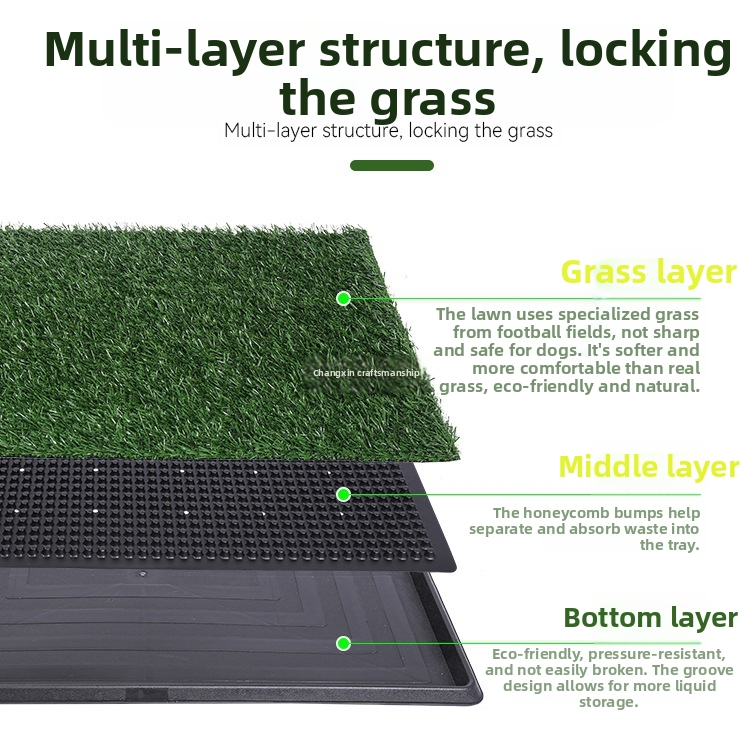 Multi-layer structure, locking the grass

Multi-layer structure, locking the grass

Grass layer

The lawn uses specialized grass from football fields, not sharp and safe for dogs. It's softer and more comfortable than real grass, eco-friendly and natural.

Changxin craftsmanship

Middle layer

The honeycomb bumps help separate and absorb waste into the tray.

Bottom layer

Eco-friendly, pressure-resistant, and not easily broken. The groove design allows for more liquid storage.