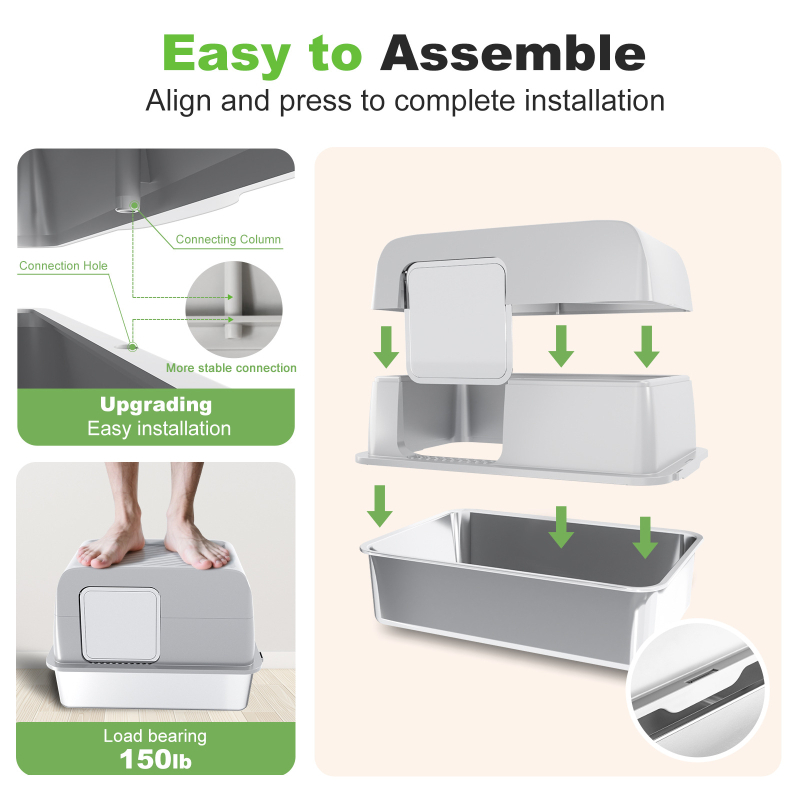 Easy to Assemble
Align and press to complete installation

Connecting Column
Connection Hole
More stable connection

Upgrading
Easy installation

Load bearing
150lb