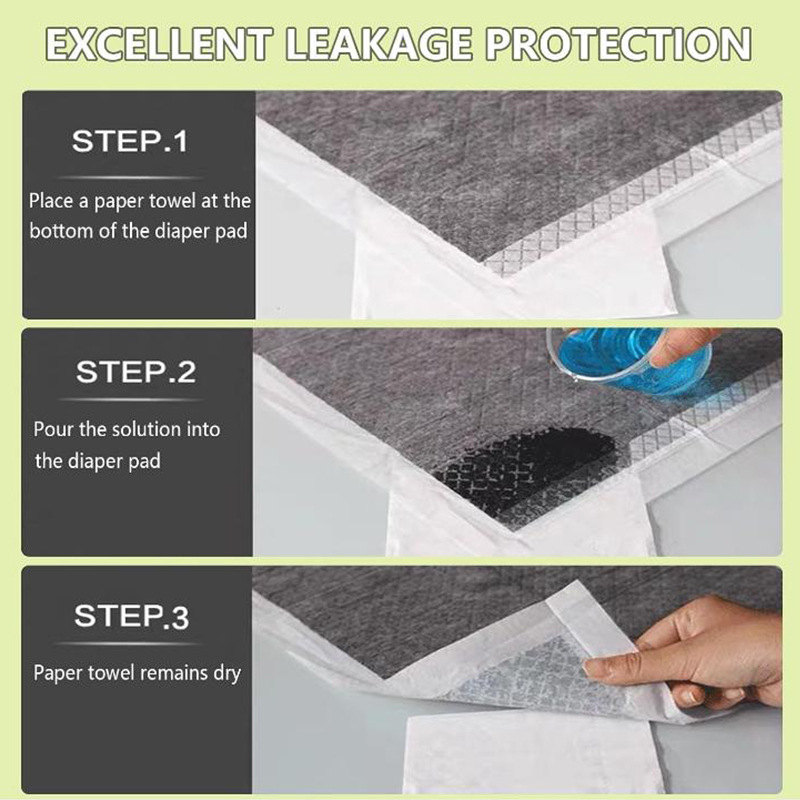 EXCELLENT LEAKAGE PROTECTION

STEP.1

Place a paper towel at the bottom of the diaper pad

STEP.2

Pour the solution into the diaper pad

STEP.3

Paper towel remains dry