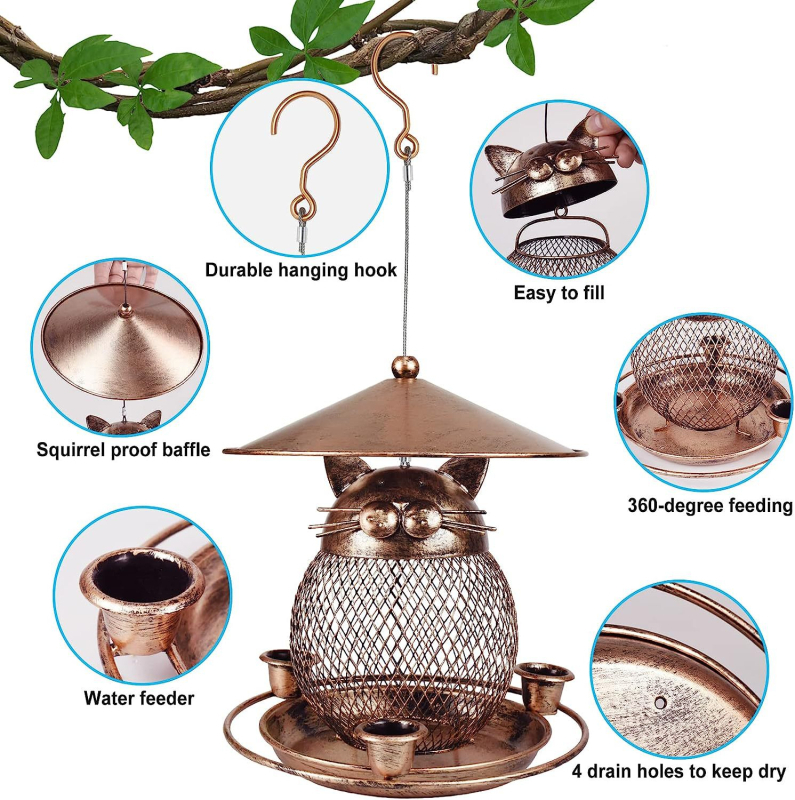 Durable hanging hook

Easy to fill

Squirrel proof baffle

360-degree feeding

Water feeder

4 drain holes to keep dry