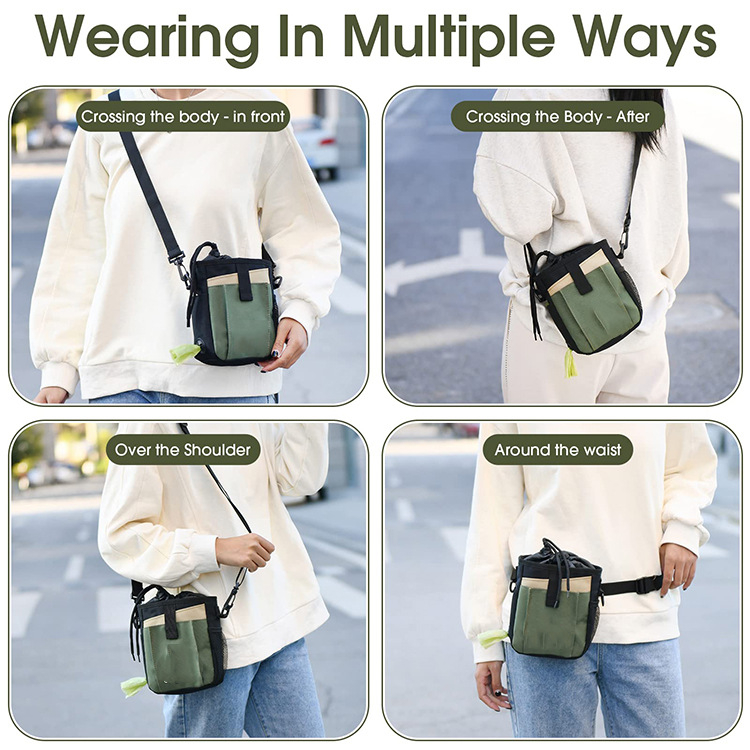 Wearing In Multiple Ways

Crossing the body - in front

Crossing the Body - After

Over the Shoulder

Around the waist