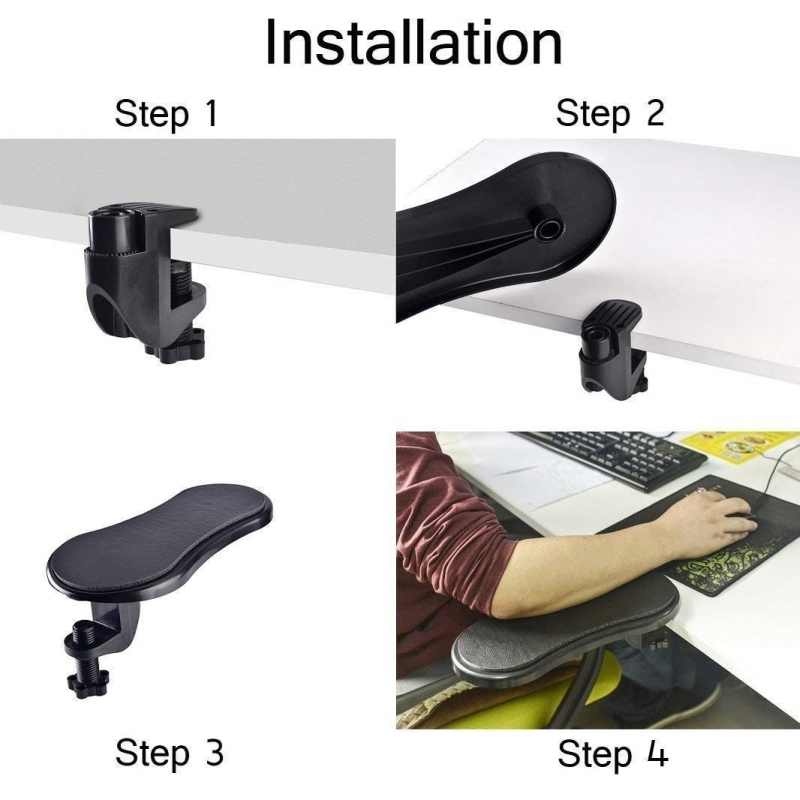 Installation

Step 1

Step 2

Step 3

Step 4