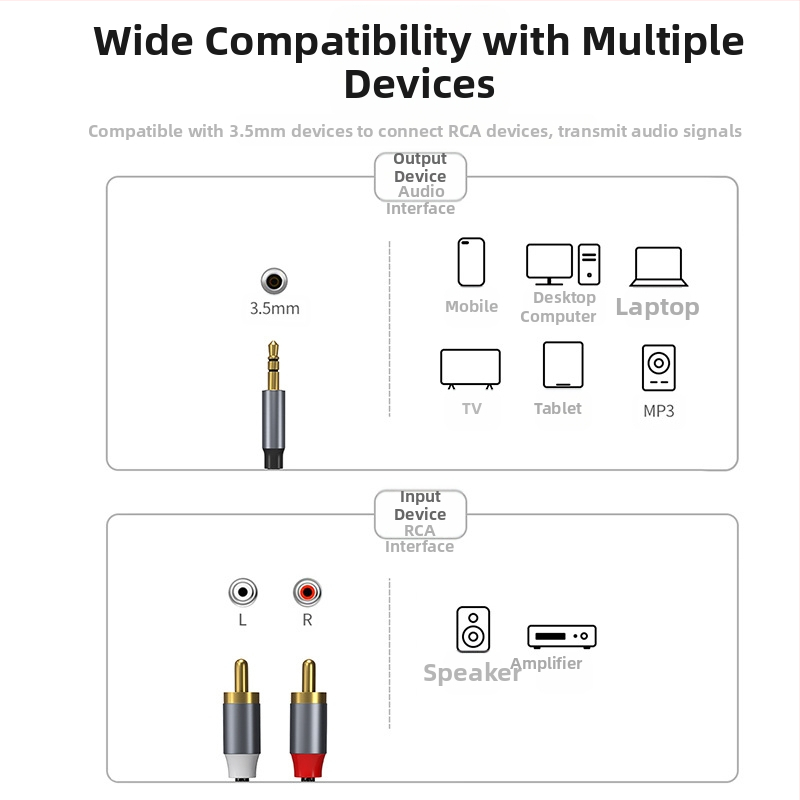 Wide Compatibility with Multiple Devices

Compatible with 3.5mm devices to connect RCA devices, transmit audio signals

Output Device
Audio Interface

3.5mm

Mobile

Desktop Computer

Laptop

TV

Tablet

MP3

Input Device
RCA Interface

L

R

Speaker

Amplifier