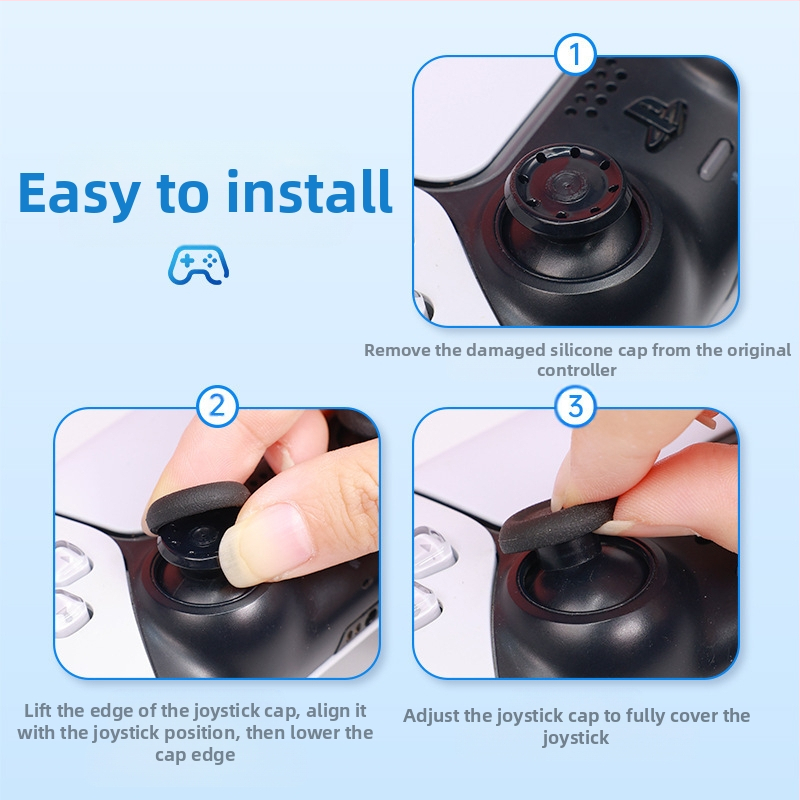 Easy to install

1

Remove the damaged silicone cap from the original controller

2

Lift the edge of the joystick cap, align it with the joystick position, then lower the cap edge

3

Adjust the joystick cap to fully cover the joystick