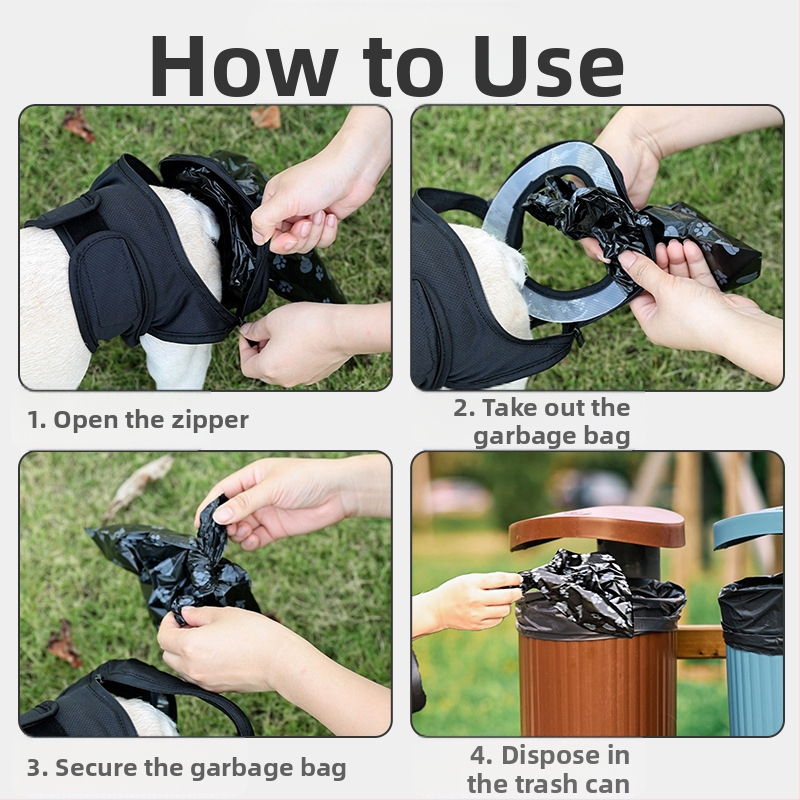 How to Use

1. Open the zipper

2. Take out the garbage bag

3. Secure the garbage bag

4. Dispose in the trash can