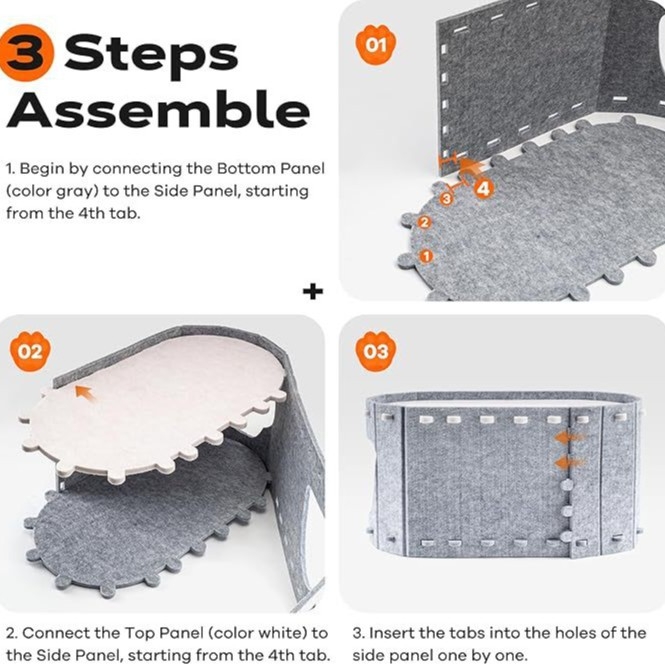 3 Steps Assemble

1. Begin by connecting the Bottom Panel (color gray) to the Side Panel, starting from the 4th tab.

+

01

4

3

2

1

02

03

2. Connect the Top Panel (color white) to the Side Panel, starting from the 4th tab.

3. Insert the tabs into the holes of the side panel one by one.