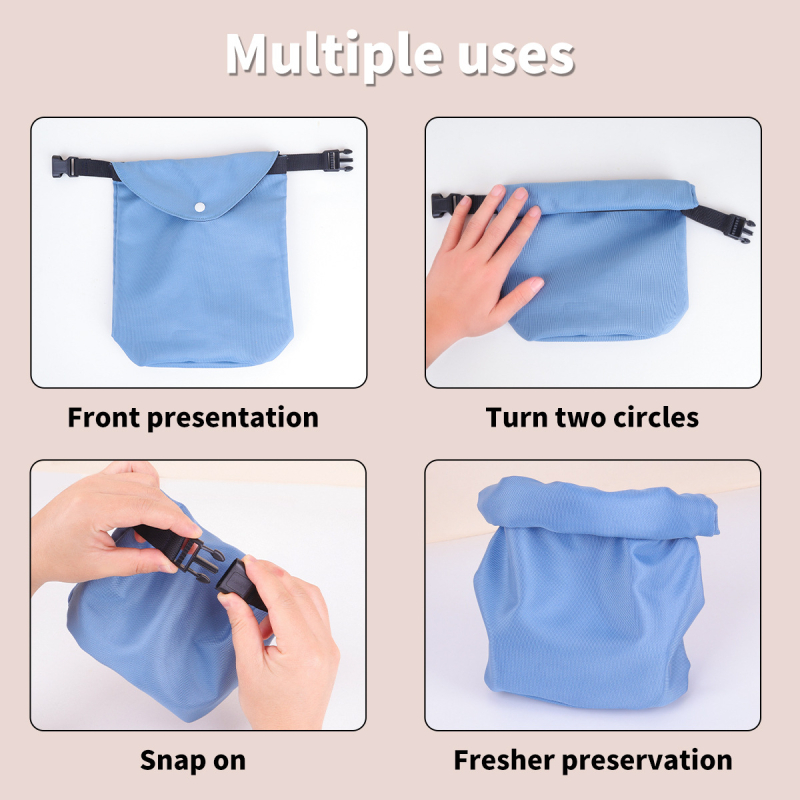 Multiple uses

Front presentation

Turn two circles

Snap on

Fresher preservation