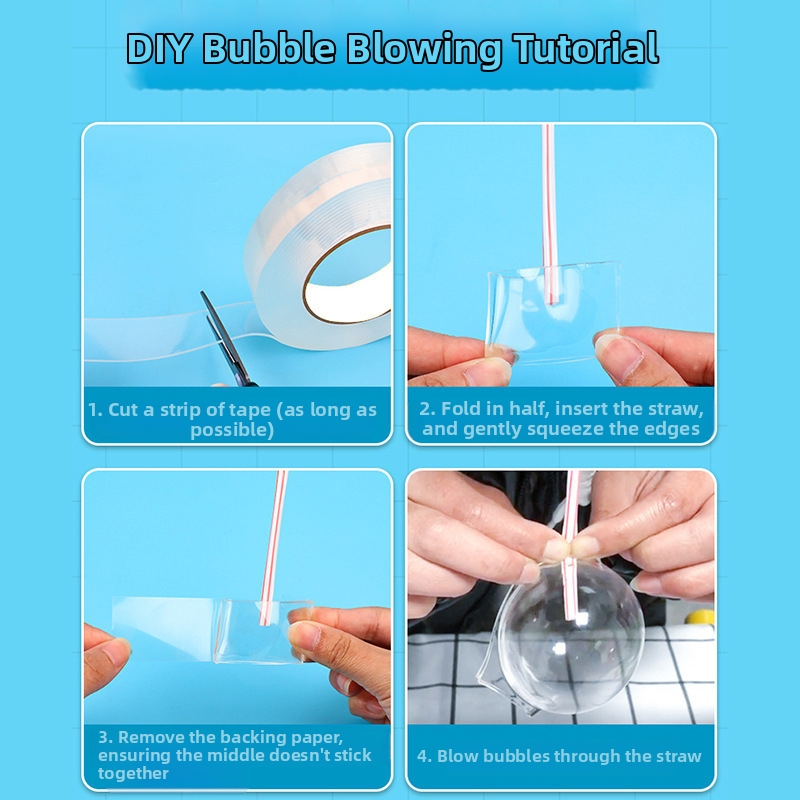 DIY Bubble Blowing Tutorial

1. Cut a strip of tape (as long as possible)

2. Fold in half, insert the straw, and gently squeeze the edges

3. Remove the backing paper, ensuring the middle doesn't stick together

4. Blow bubbles through the straw