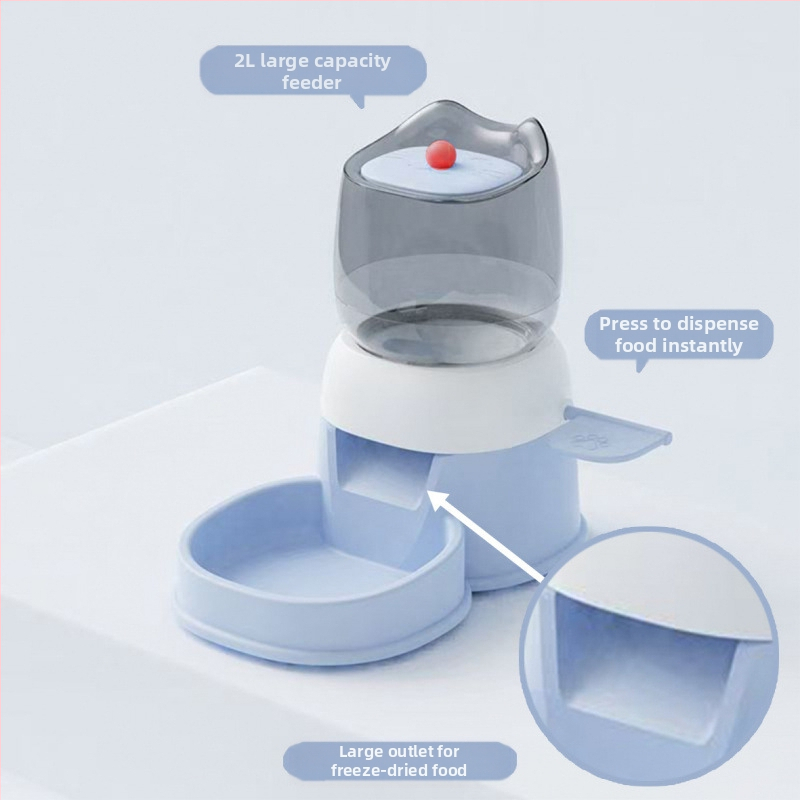 2L large capacity feeder

Press to dispense food instantly

Large outlet for freeze-dried food