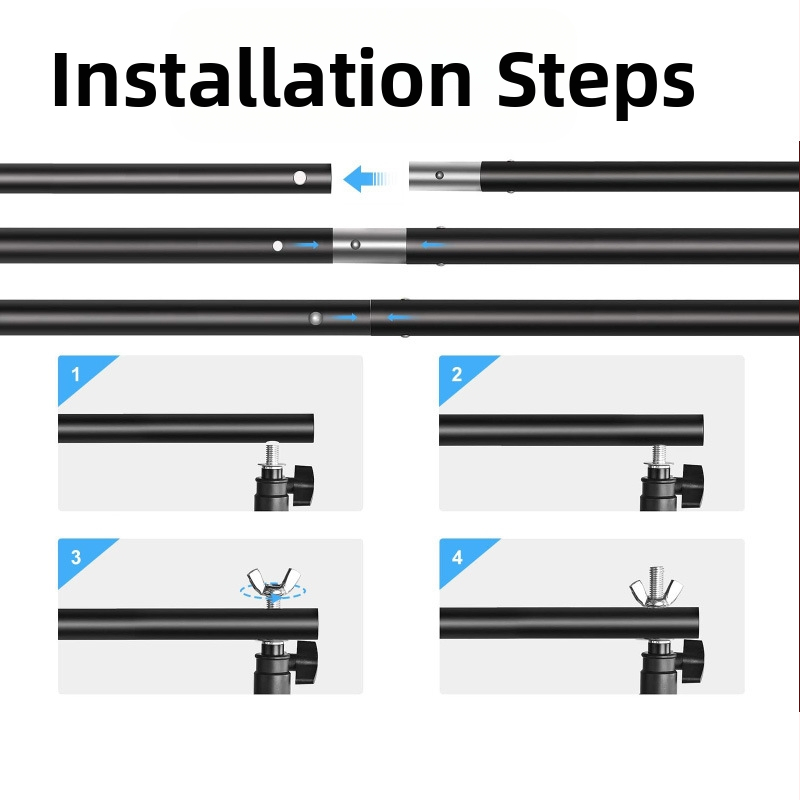 Installation Steps

1

2

3

4