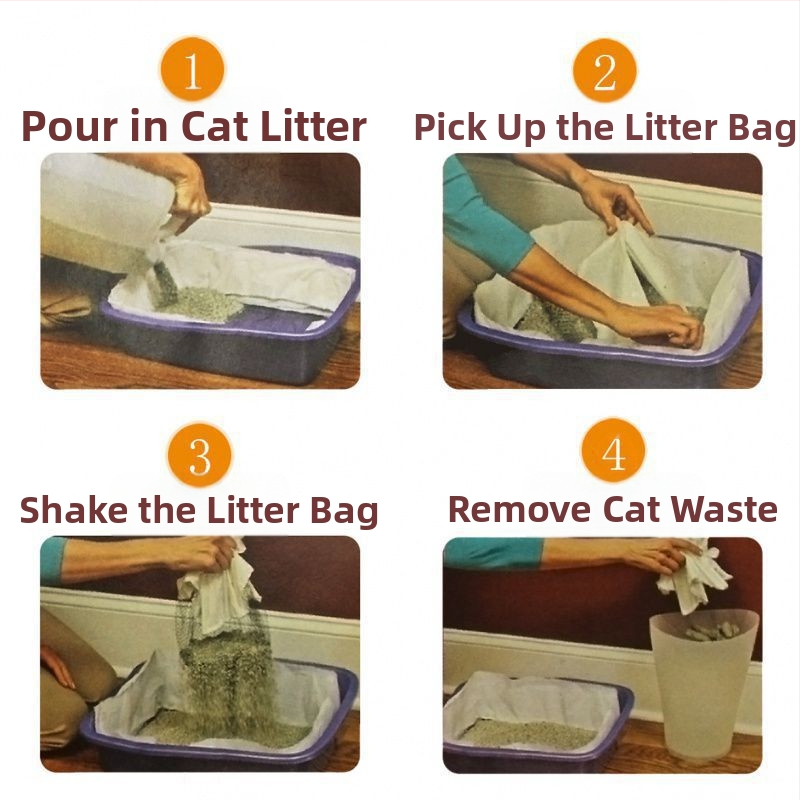 1
Pour in Cat Litter

2
Pick Up the Litter Bag

3
Shake the Litter Bag

4
Remove Cat Waste