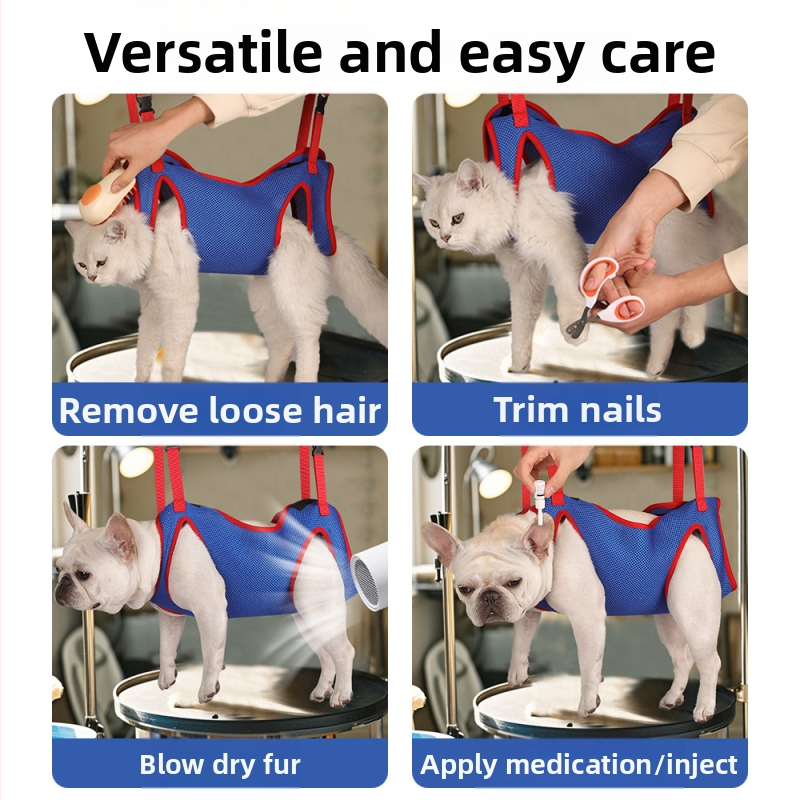 Versatile and easy care

Remove loose hair

Trim nails

Blow dry fur

Apply medication/inject