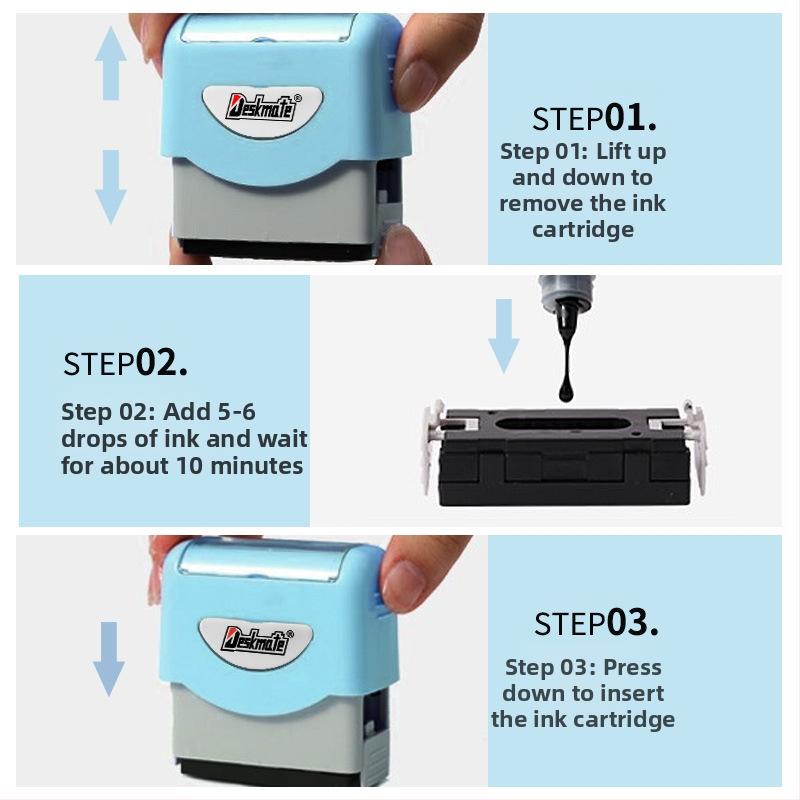 Deskmate®

STEP01.
Step 01: Lift up and down to remove the ink cartridge

STEP02.
Step 02: Add 5-6 drops of ink and wait for about 10 minutes

Deskmate®

STEP03.
Step 03: Press down to insert the ink cartridge